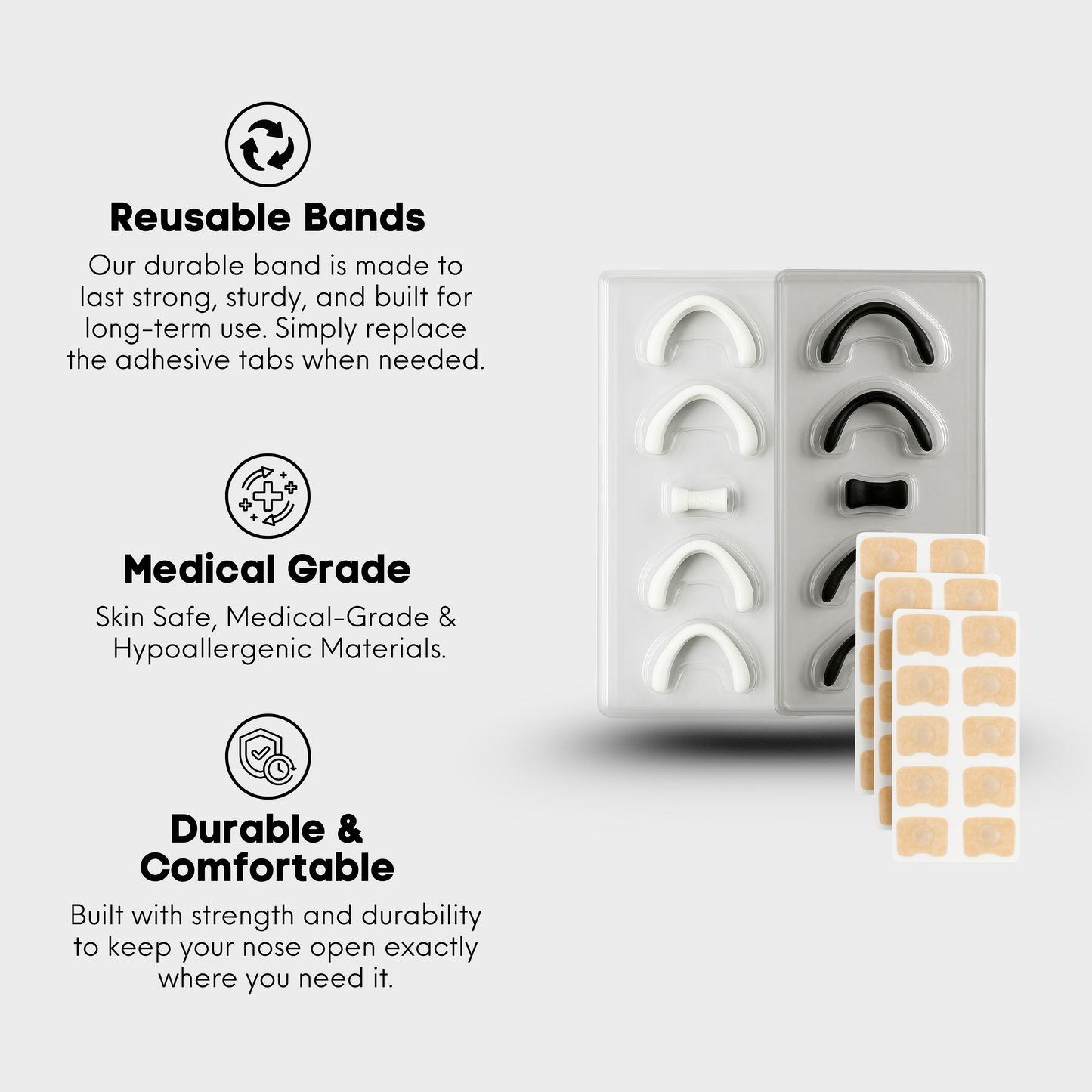 Reusable Bands

Our durable band is made to last strong, sturdy, and built for long-term use. Simply replace the adhesive tabs when needed.

Medical Grade

Skin Safe, Medical-Grade & Hypoallergenic Materials.

Durable & Comfortable

Built with strength and durability to keep your nose open exactly where you need it.